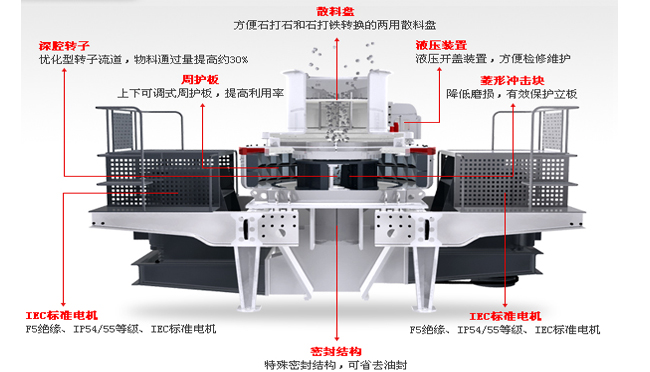 散料盘
方便石打石和石打铁转换的两用散料盘

深腔转子
优化型转子流道，物料通过量提高约30%

液压装置
液压开盖装置，方便检修维护

周护板
上下可调式周护板，提高利用率

菱形冲击块
降低磨损，有效保护立板

IEC标准电机
F5绝缘、IP54/55等级、IEC标准电机

IEC标准电机
F5绝缘、IP54/55等级、IEC标准电机

密封结构
特殊密封结构，可省去油封